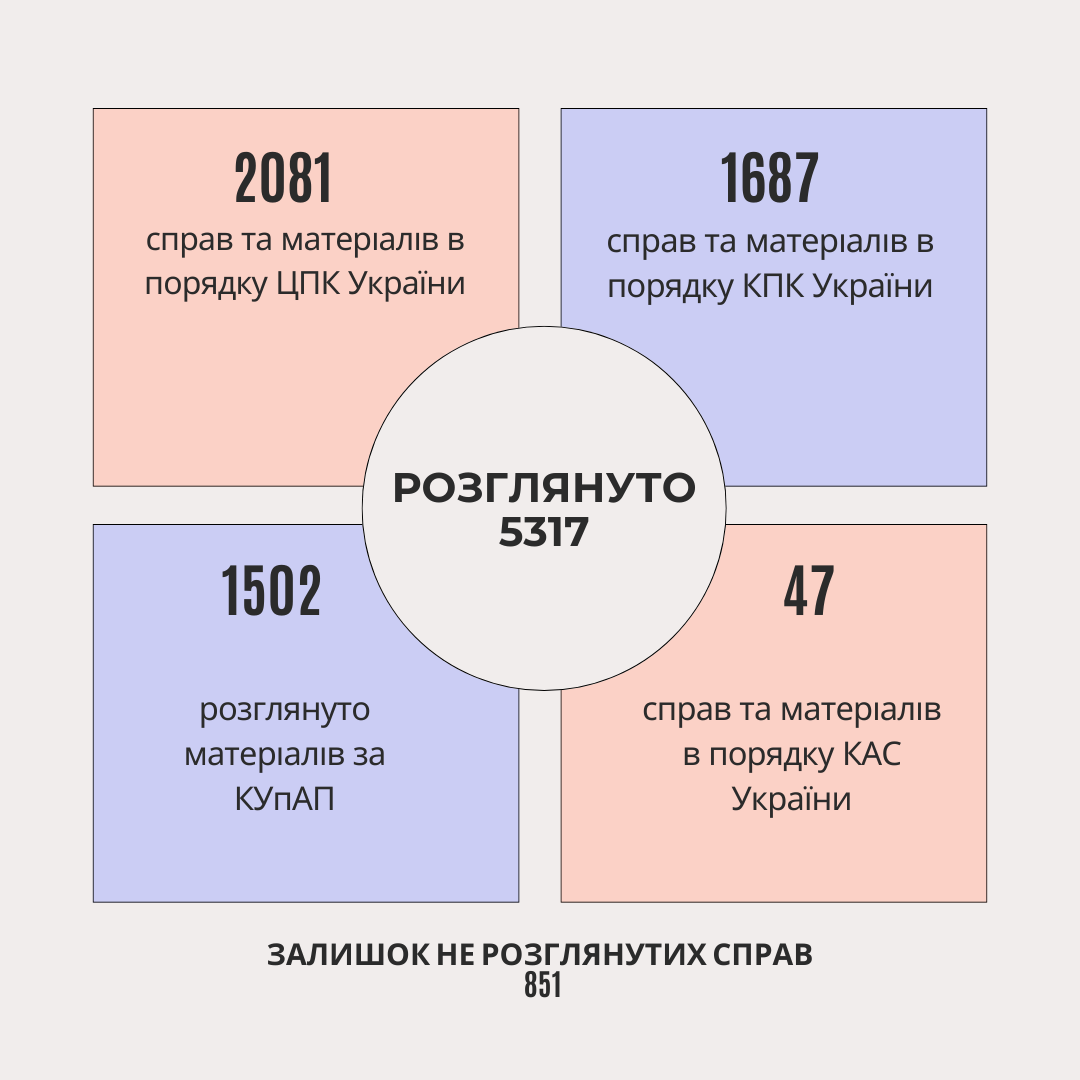 2081
справ та матеріалів в порядку ЦПК України

1687
справ та матеріалів в порядку КПК України

РОЗГЛЯНУТО
5317

1502
розглянуто матеріалів за КУпАП

47
справ та матеріалів в порядку КАС України

ЗАЛИШОК НЕ РОЗГЛЯНУТИХ СПРАВ
851